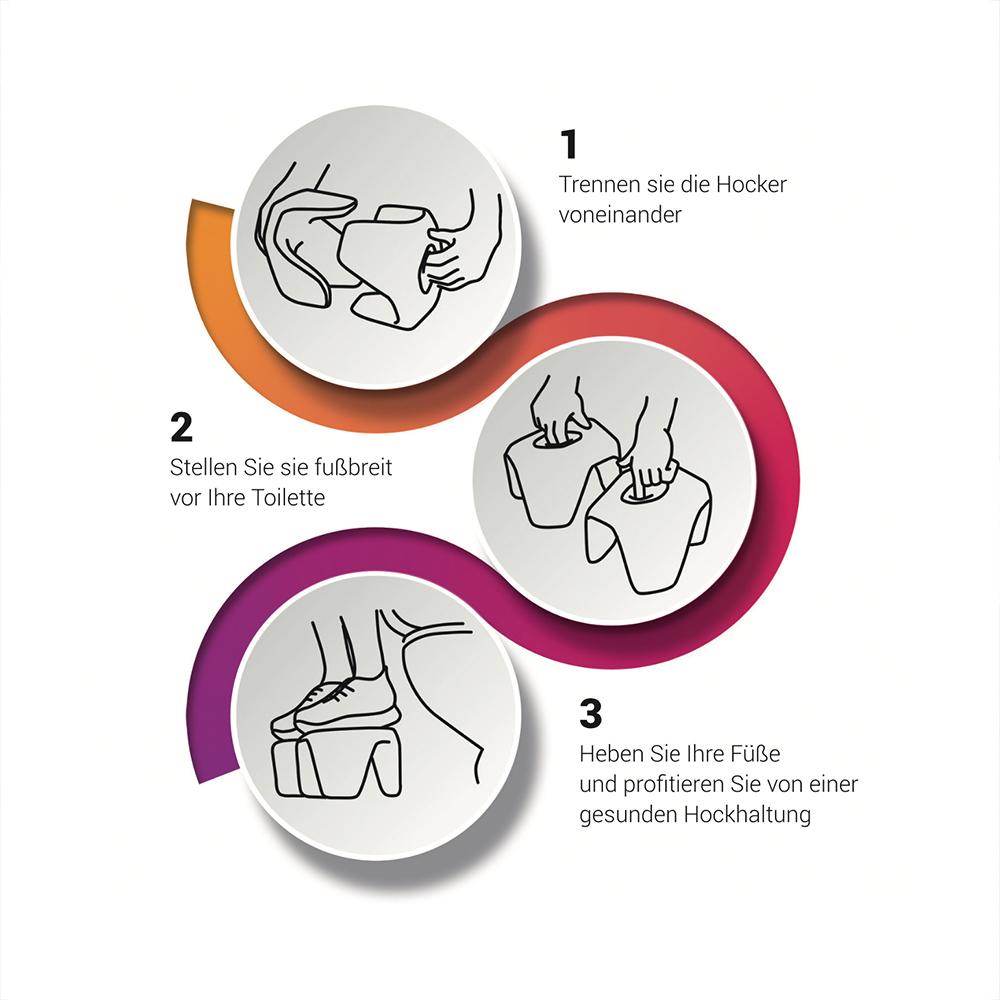 1
Trennen sie die Hocker voneinander

2
Stellen Sie sie fußbreit vor Ihre Toilette

3
Heben Sie Ihre Füße und profitieren Sie von einer gesunden Hockhaltung